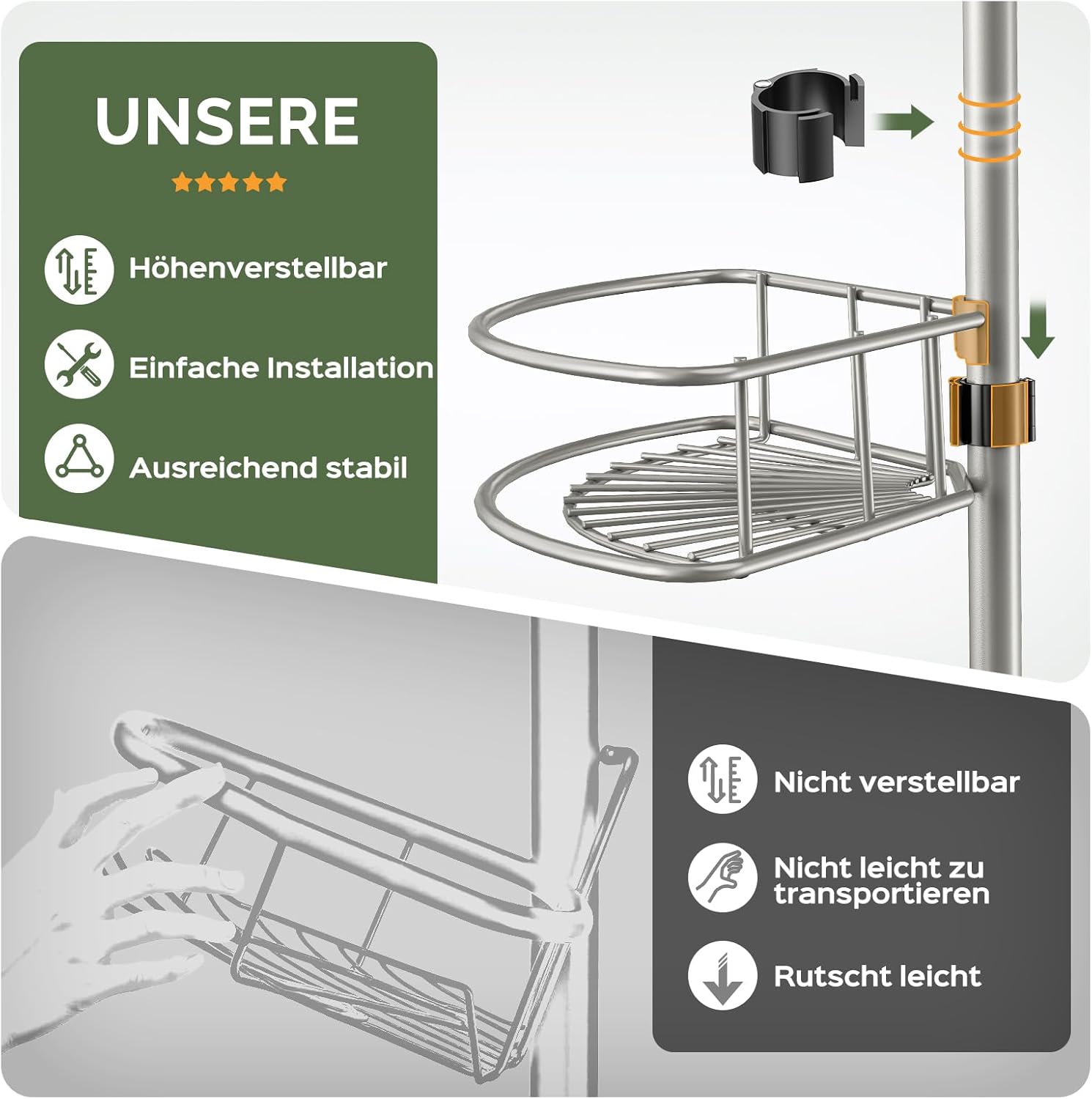 UNSERE

★★★★★

Höhenverstellbar

Einfache Installation

Ausreichend stabil

Nicht verstellbar

Nicht leicht zu transportieren

Rutscht leicht