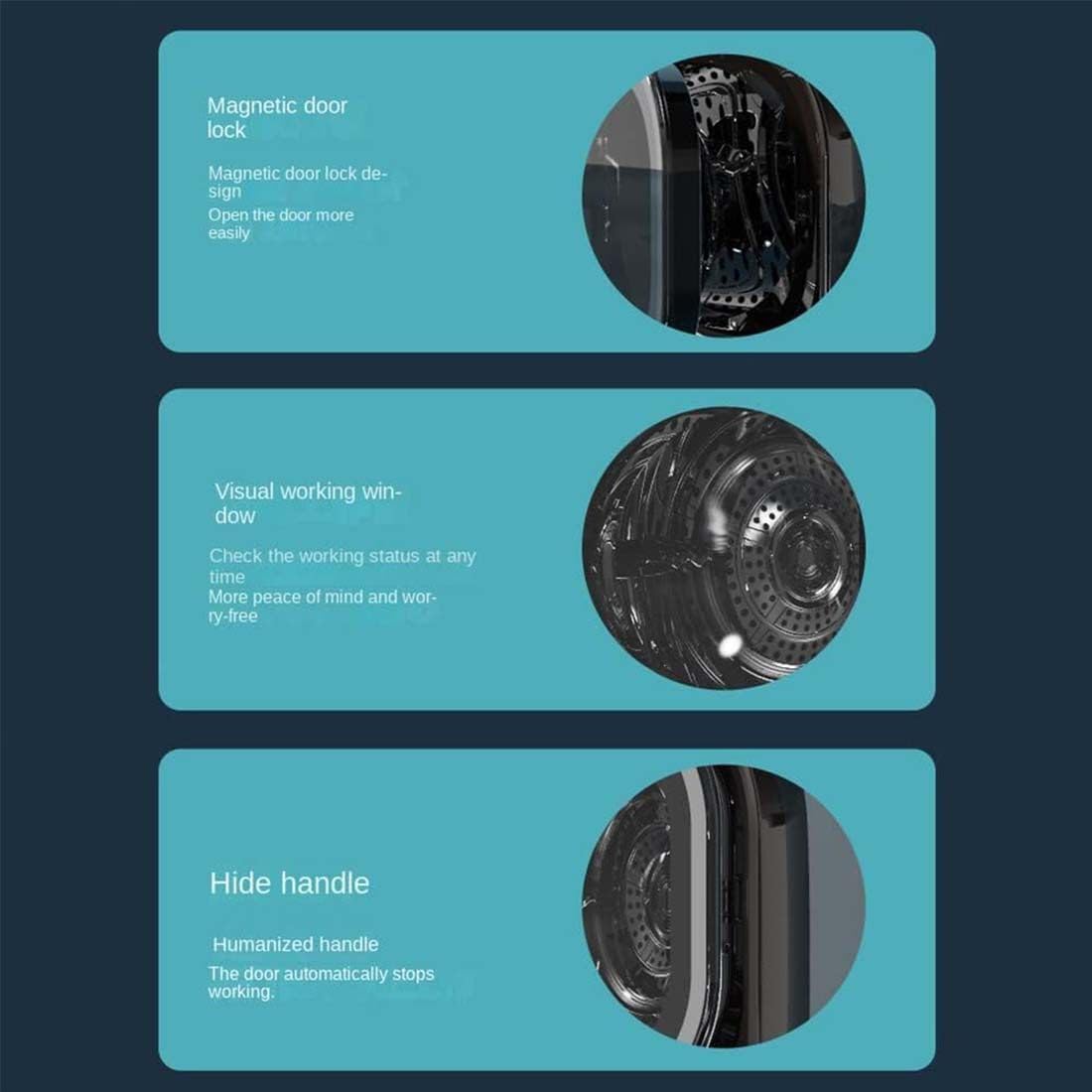 Magnetic door lock

Magnetic door lock design
Open the door more easily

Visual working window

Check the working status at any time
More peace of mind and worry-free

Hide handle

Humanized handle
The door automatically stops working.