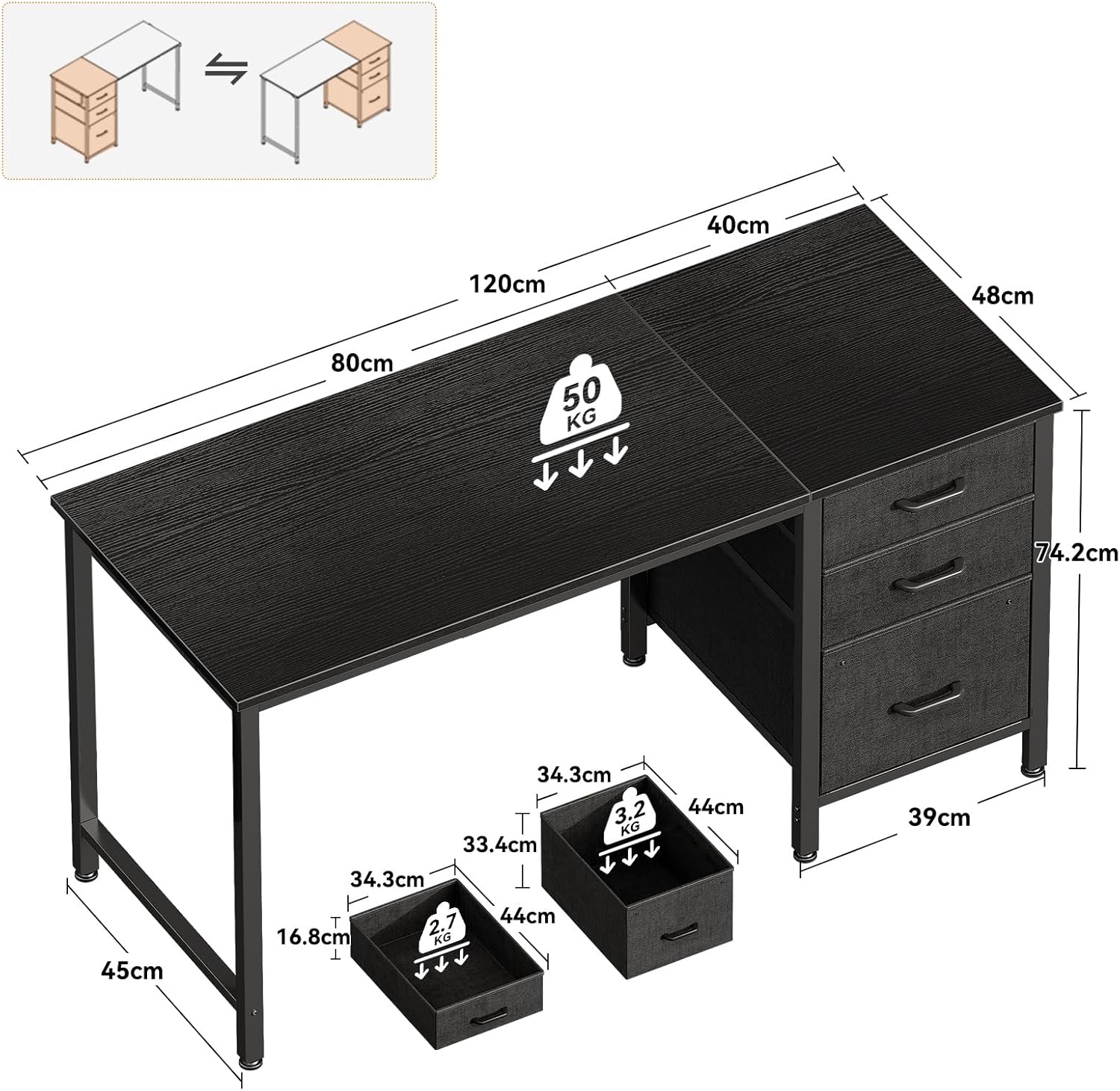 40cm

120cm

48cm

80cm

50 KG

74.2cm

34.3cm

3.2 KG

44cm

39cm

33.4cm

34.3cm

2.7 KG

44cm

16.8cm

45cm