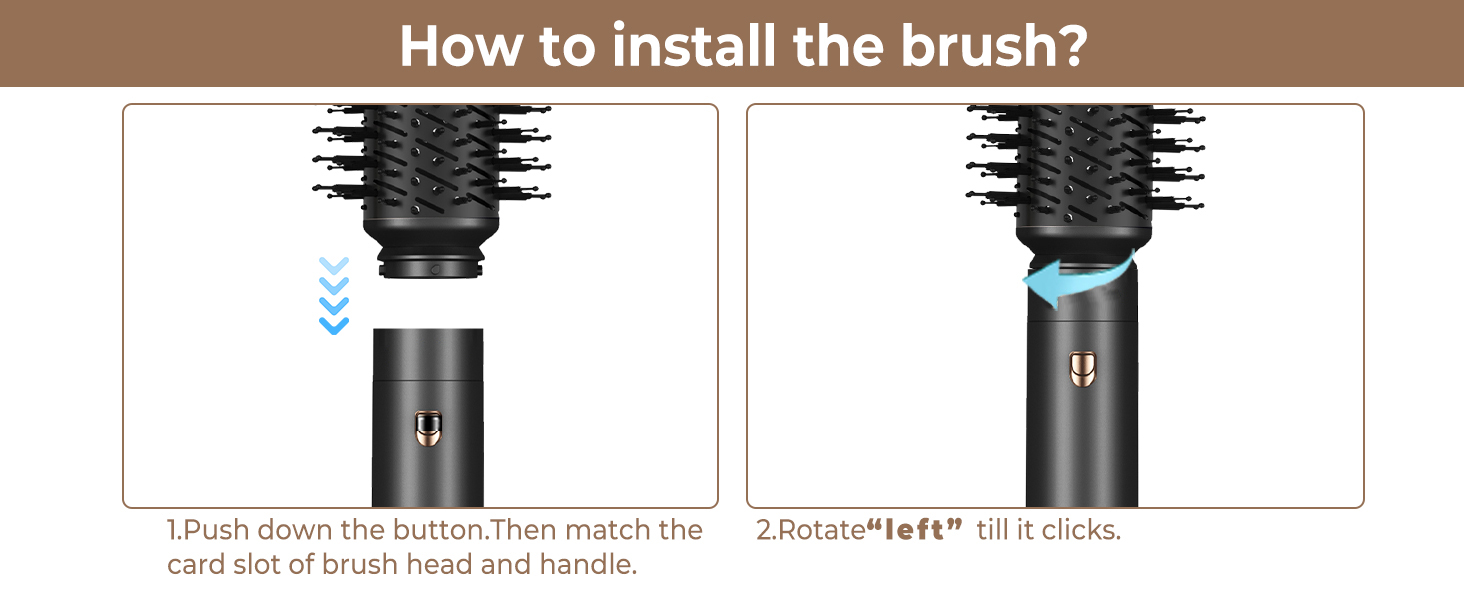 How to install the brush?

1.Push down the button.Then match the card slot of brush head and handle.

2.Rotate“left” till it clicks.