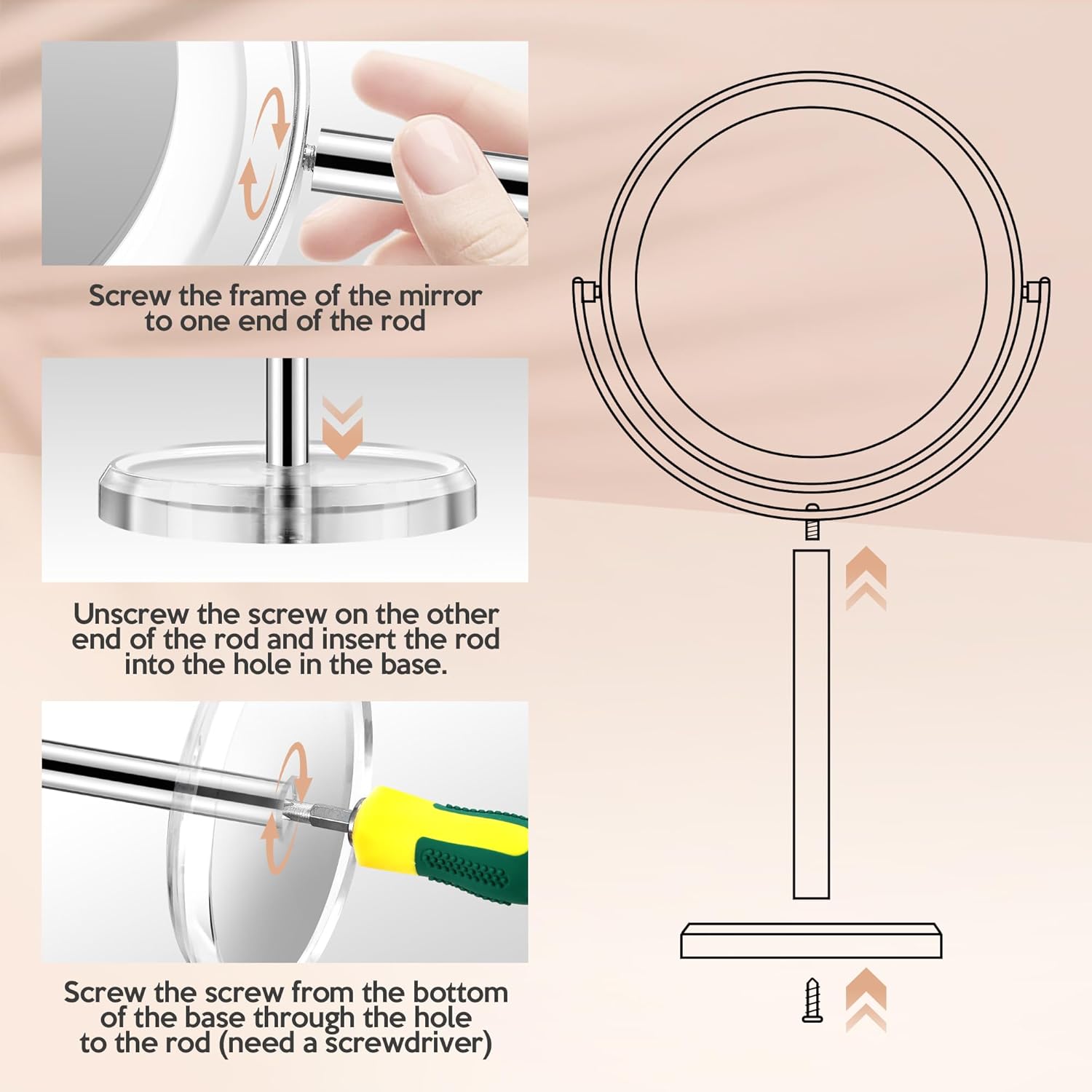 Screw the frame of the mirror to one end of the rod

Unscrew the screw on the other end of the rod and insert the rod into the hole in the base.

Screw the screw from the bottom of the base through the hole to the rod (need a screwdriver)