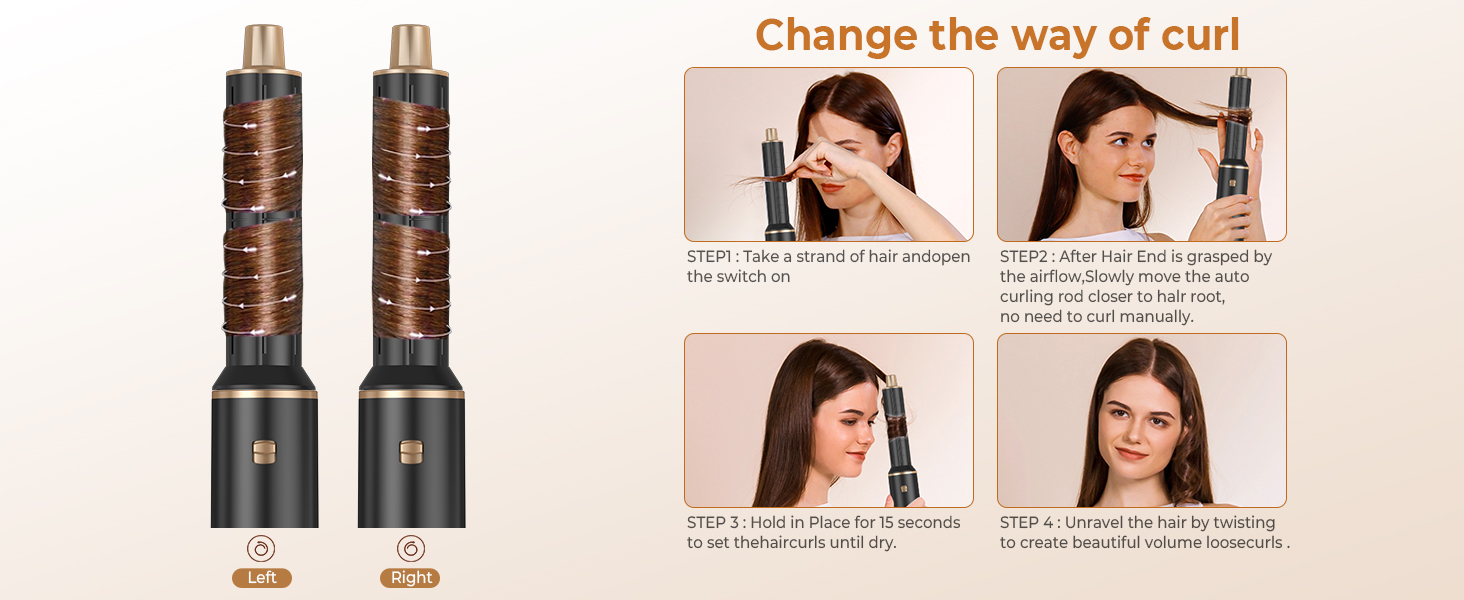 Left

Right

Change the way of curl

STEP1 : Take a strand of hair andopen the switch on

STEP2 : After Hair End is grasped by the airflow,Slowly move the auto curling rod closer to halr root, no need to curl manually.

STEP 3 : Hold in Place for 15 seconds to set thehaircurls until dry.

STEP 4 : Unravel the hair by twisting to create beautiful volume loosecurls .