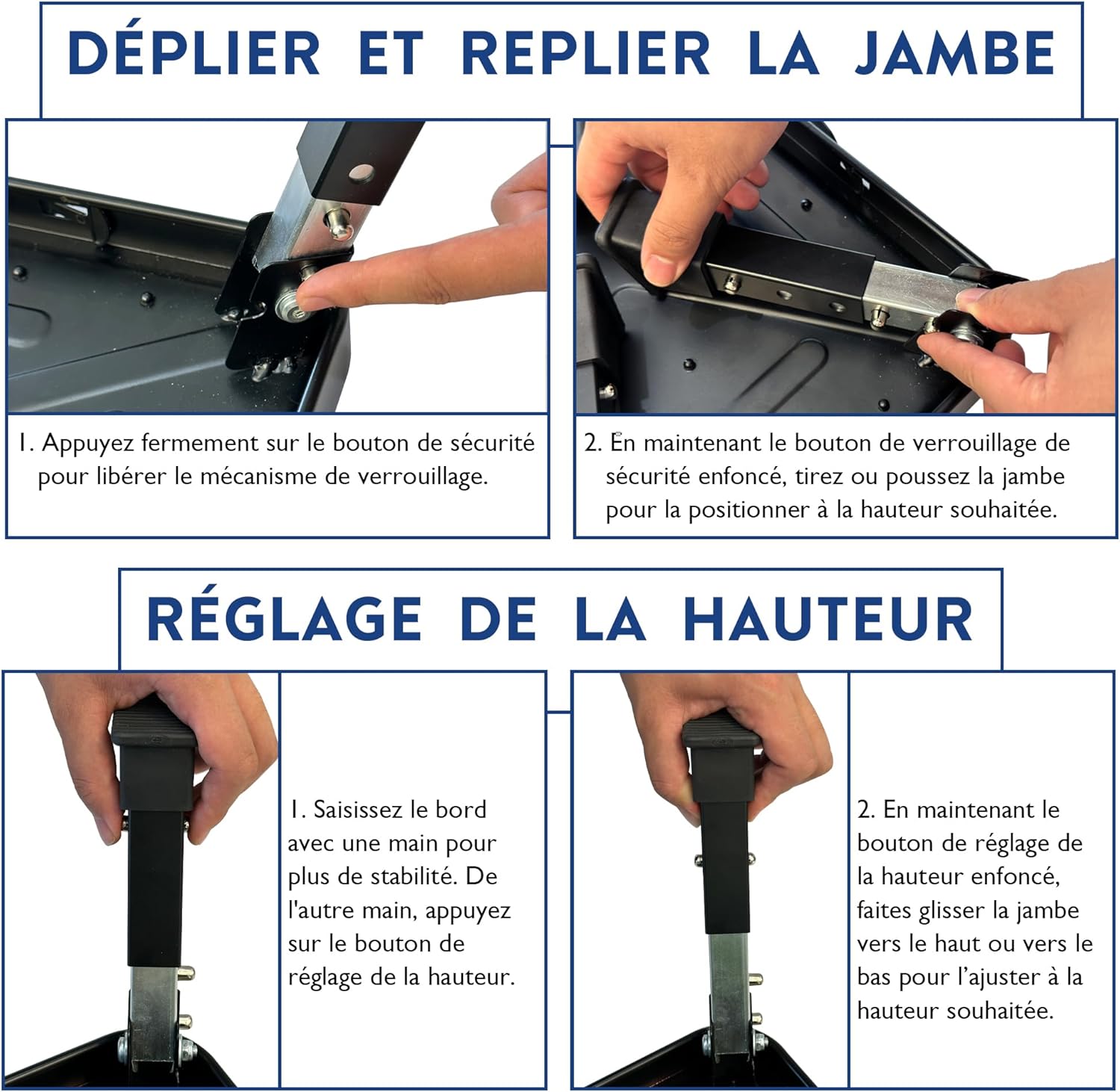 DÉPLIER ET REPLIER LA JAMBE

1. Appuyez fermement sur le bouton de sécurité pour libérer le mécanisme de verrouillage.

2. En maintenant le bouton de verrouillage de sécurité enfoncé, tirez ou poussez la jambe pour la positionner à la hauteur souhaitée.

RÉGLAGE DE LA HAUTEUR

1. Saisissez le bord avec une main pour plus de stabilité. De l'autre main, appuyez sur le bouton de réglage de la hauteur.

2. En maintenant le bouton de réglage de la hauteur enfoncé, faites glisser la jambe vers le haut ou vers le bas pour l'ajuster à la hauteur souhaitée.