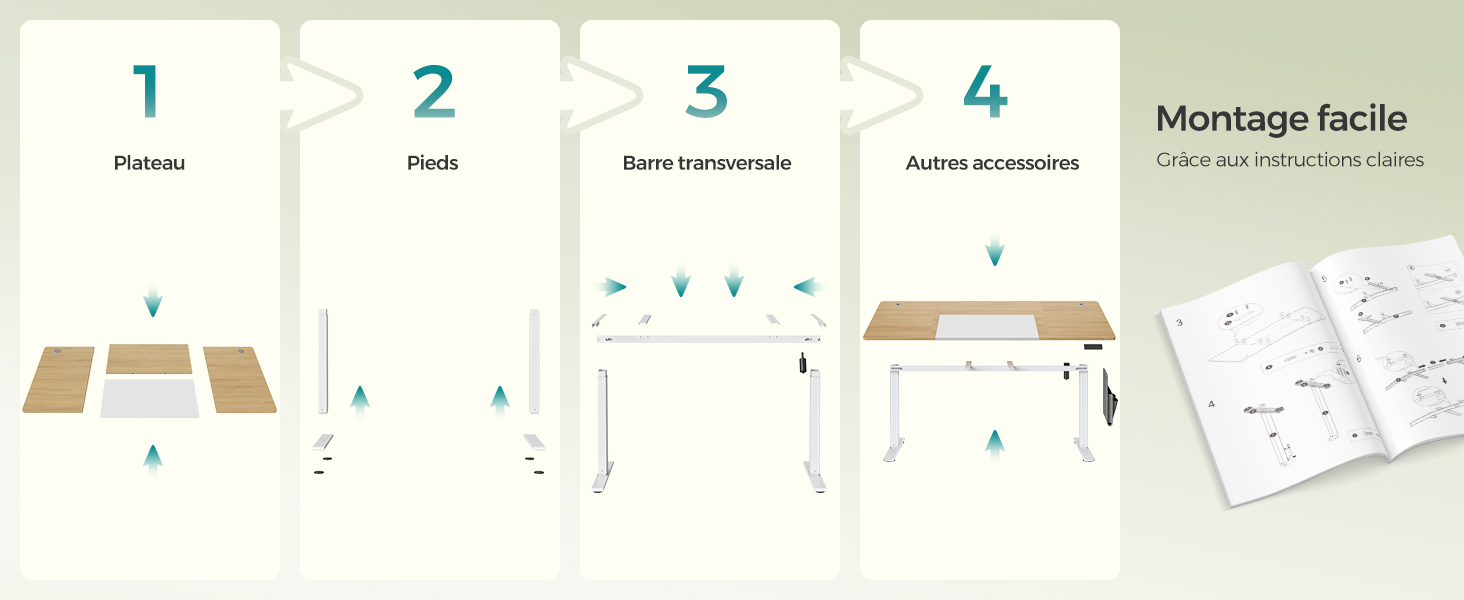 1
Plateau

2
Pieds

3
Barre transversale

4
Autres accessoires

Montage facile
Grâce aux instructions claires

3
4
5
6