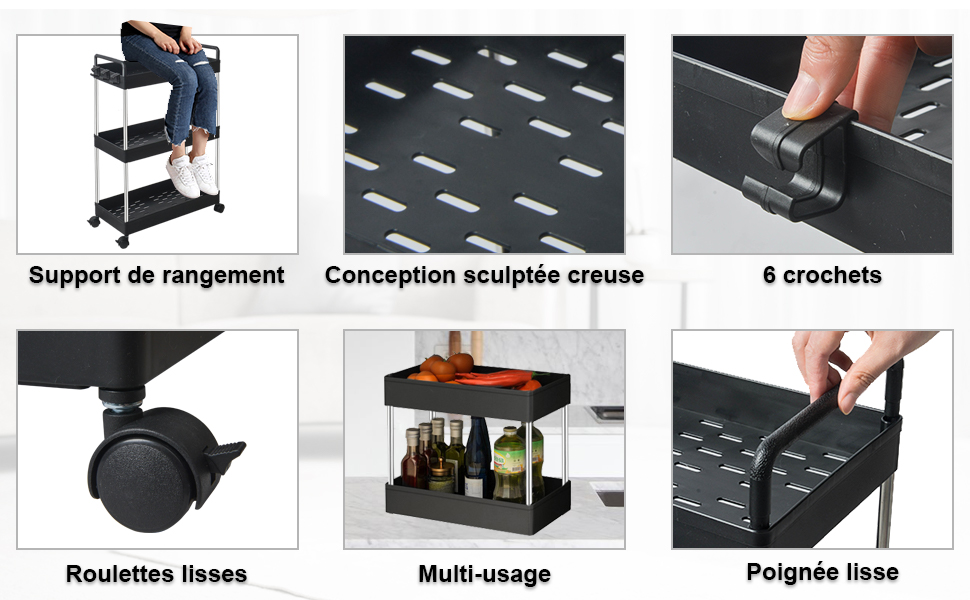 Support de rangement

Conception sculptée creuse

6 crochets

Roulettes lisses

Multi-usage

Poignée lisse