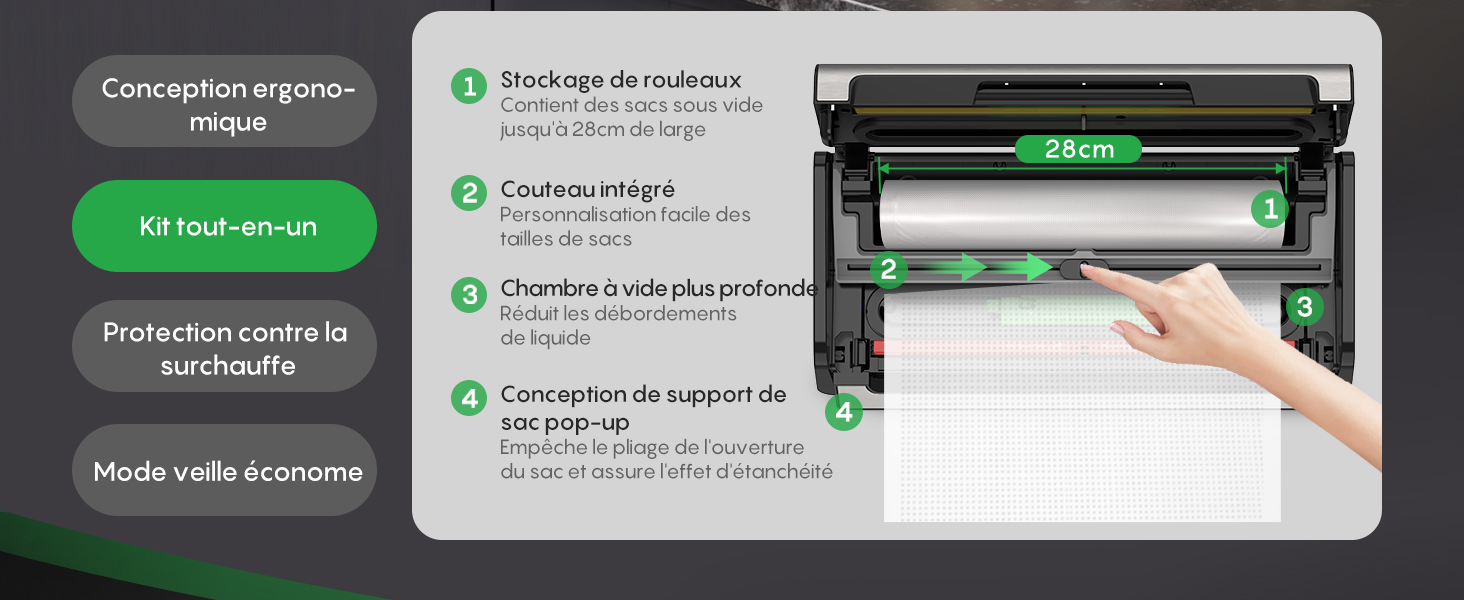 Conception ergonomique

Kit tout-en-un

Protection contre la surchauffe

Mode veille économe

1 Stockage de rouleaux
Contient des sacs sous vide jusqu'à 28cm de large

2 Couteau intégré
Personnalisation facile des tailles de sacs

3 Chambre à vide plus profonde
Réduit les débordements de liquide

4 Conception de support de sac pop-up
Empêche le pliage de l'ouverture du sac et assure l'effet d'étanchéité

28cm

1

2

3

4