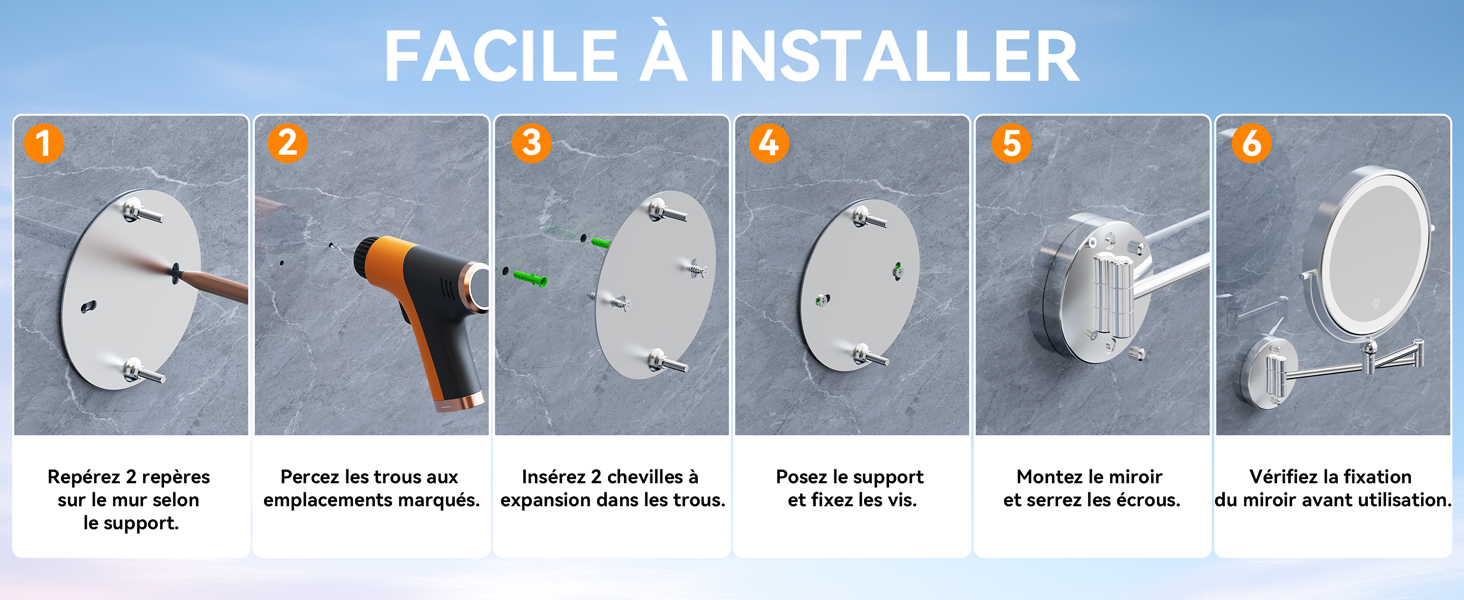 FACILE À INSTALLER

1

Repérez 2 repères sur le mur selon le support.

2

Percez les trous aux emplacements marqués.

3

Insérez 2 chevilles à expansion dans les trous.

4

Posez le support et fixez les vis.

5

Montez le miroir et serrez les écrous.

6

Vérifiez la fixation du miroir avant utilisation.