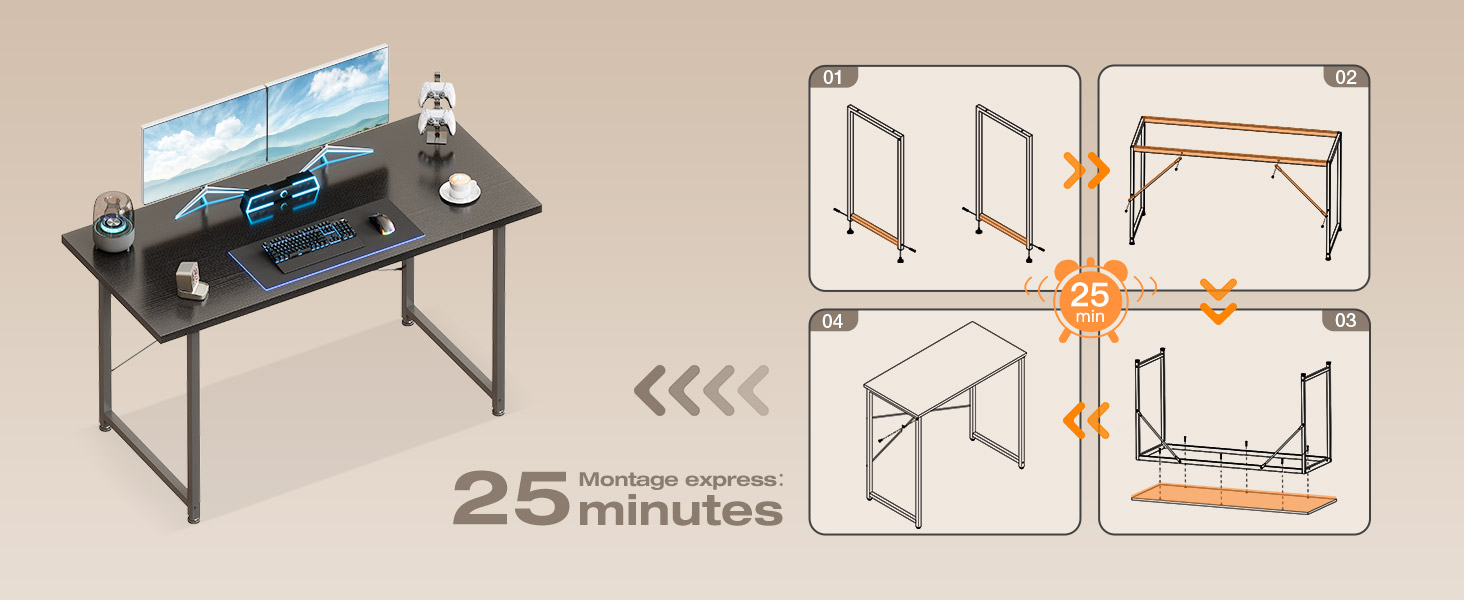 01

02

25
min

04

03

25 Montage express:
minutes