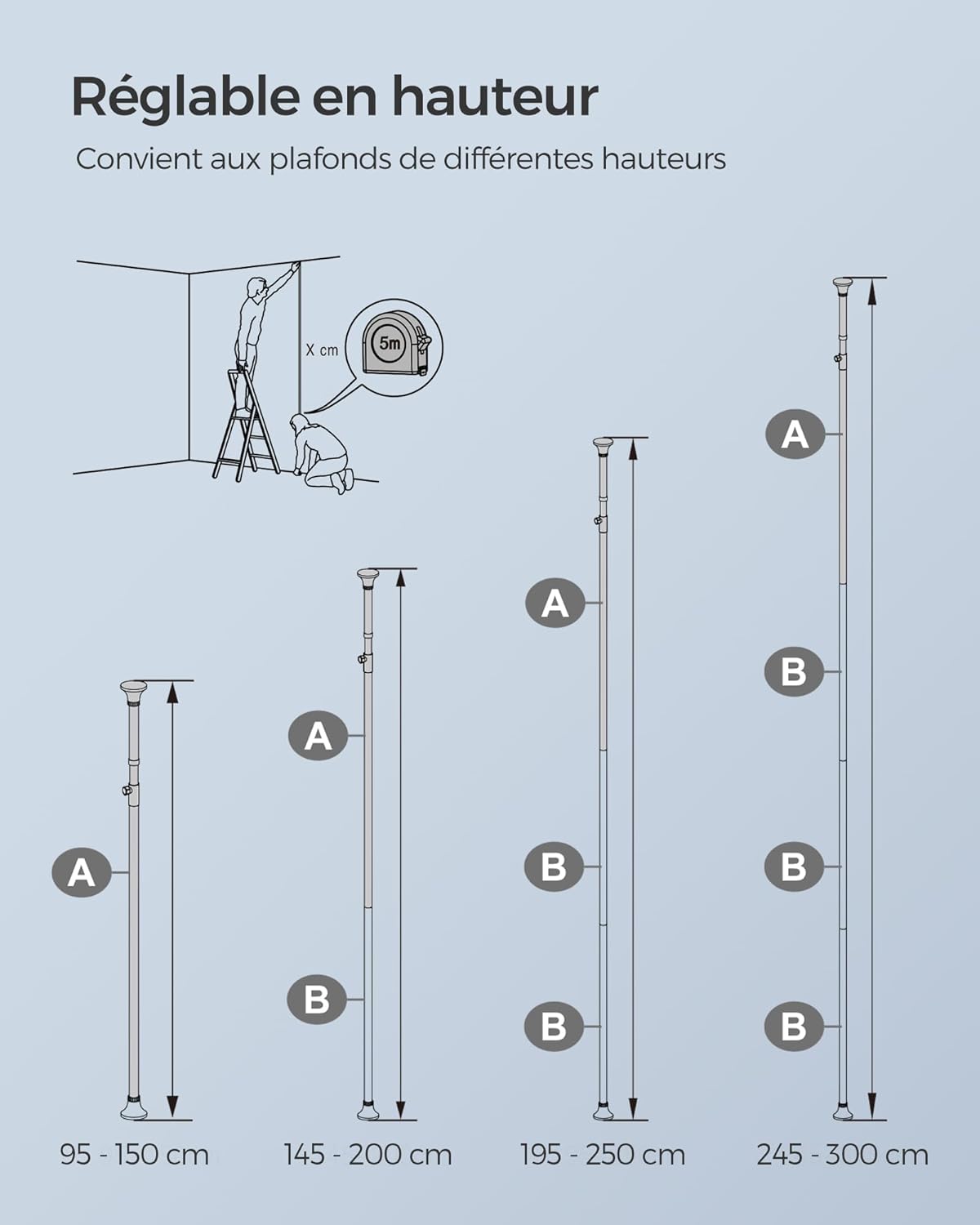 Réglable en hauteur

Convient aux plafonds de différentes hauteurs

X cm

5m

A

A

B

A

B

B

A

B

B

B

95 - 150 cm

145 - 200 cm

195 - 250 cm

245 - 300 cm