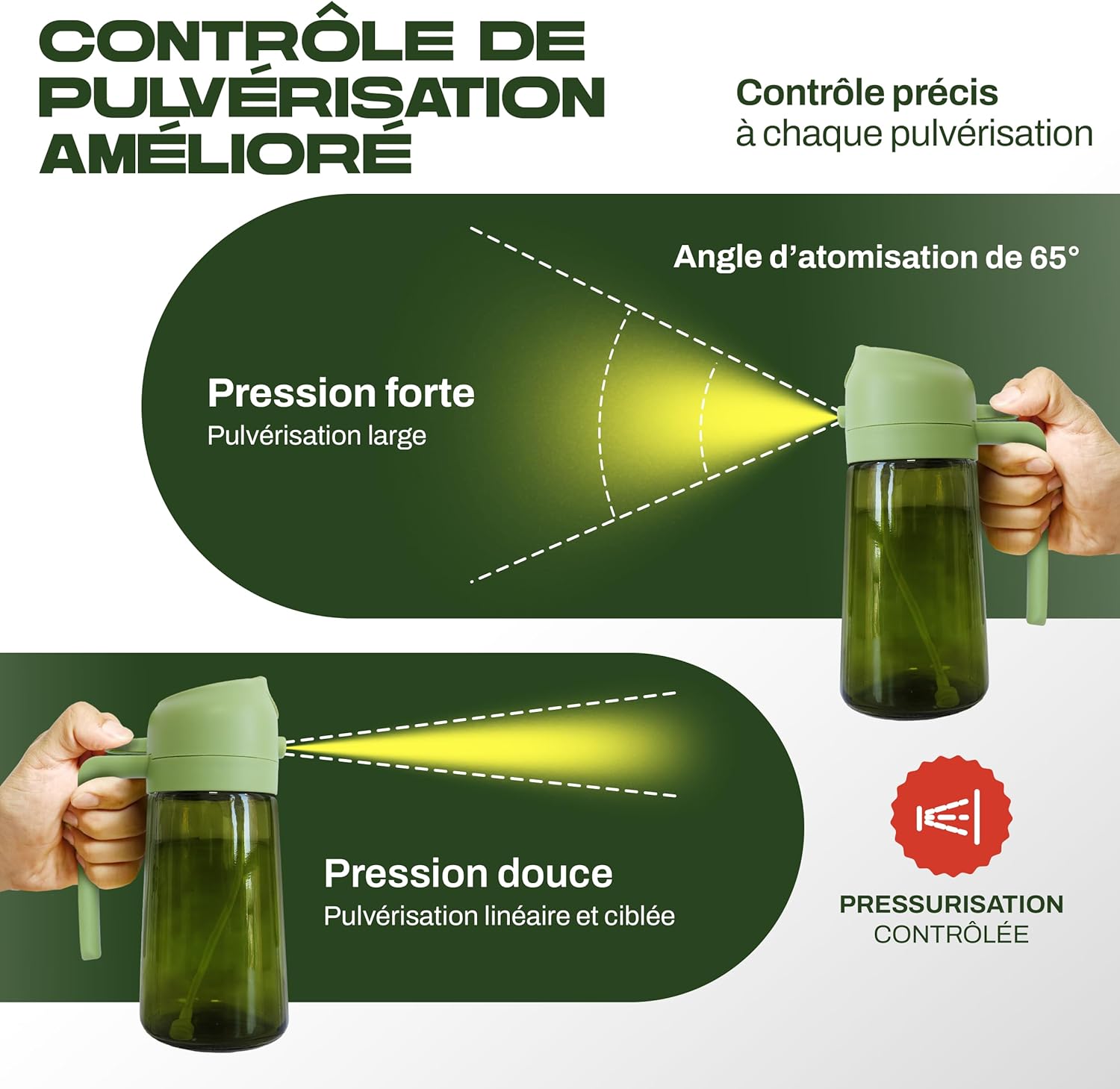 CONTRÔLE DE PULVÉRISATION AMÉLIORÉ

Contrôle précis
à chaque pulvérisation

Angle d'atomisation de 65°

Pression forte
Pulvérisation large

Pression douce
Pulvérisation linéaire et ciblée

PRESSURISATION
CONTRÔLÉE