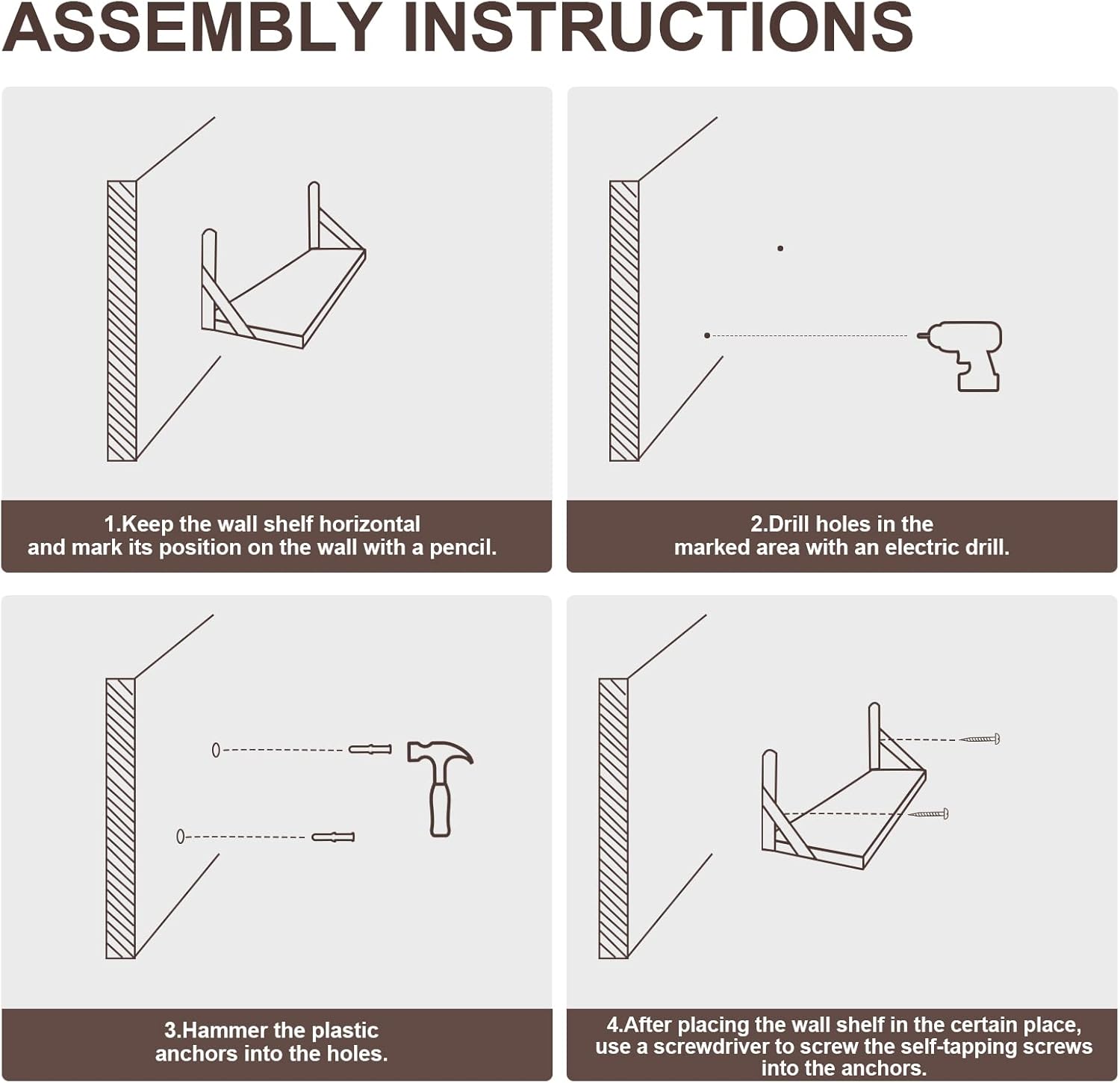 ASSEMBLY INSTRUCTIONS

1.Keep the wall shelf horizontal and mark its position on the wall with a pencil.

2.Drill holes in the marked area with an electric drill.

3.Hammer the plastic anchors into the holes.

4.After placing the wall shelf in the certain place, use a screwdriver to screw the self-tapping screws into the anchors.