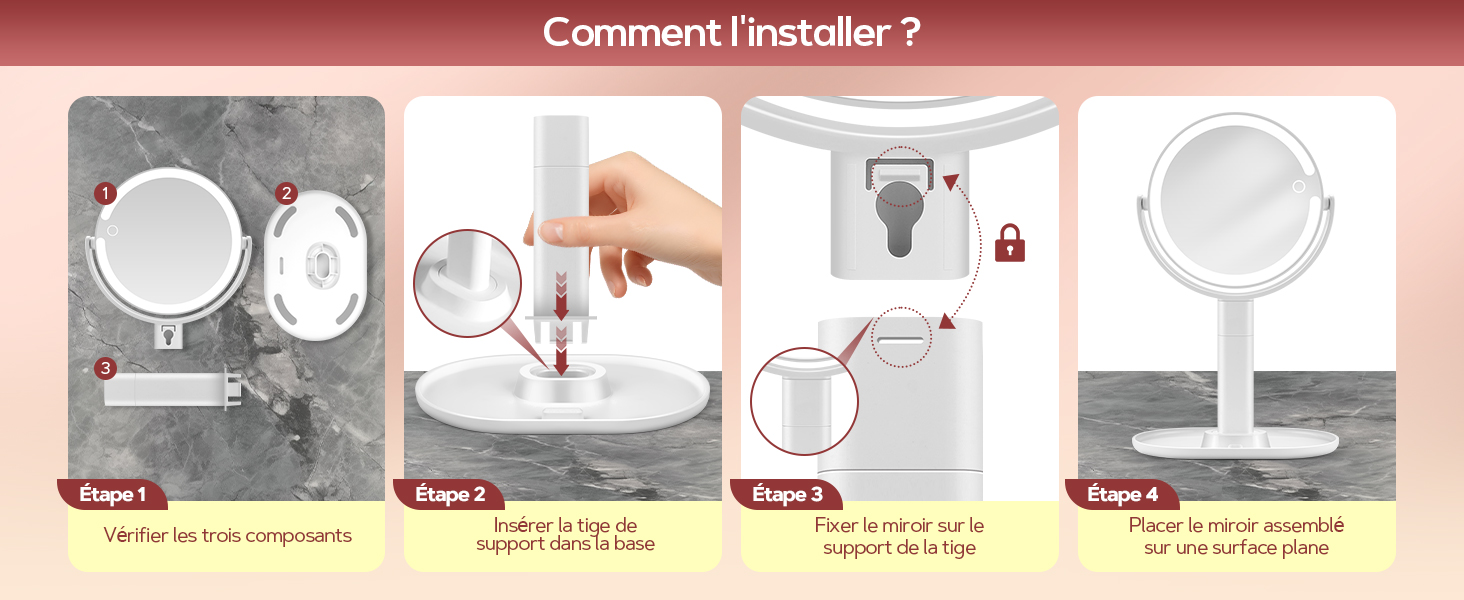 Comment l'installer ?

1
2
3

Étape 1
Vérifier les trois composants

Étape 2
Insérer la tige de support dans la base

Étape 3
Fixer le miroir sur le support de la tige

Étape 4
Placer le miroir assemblé sur une surface plane