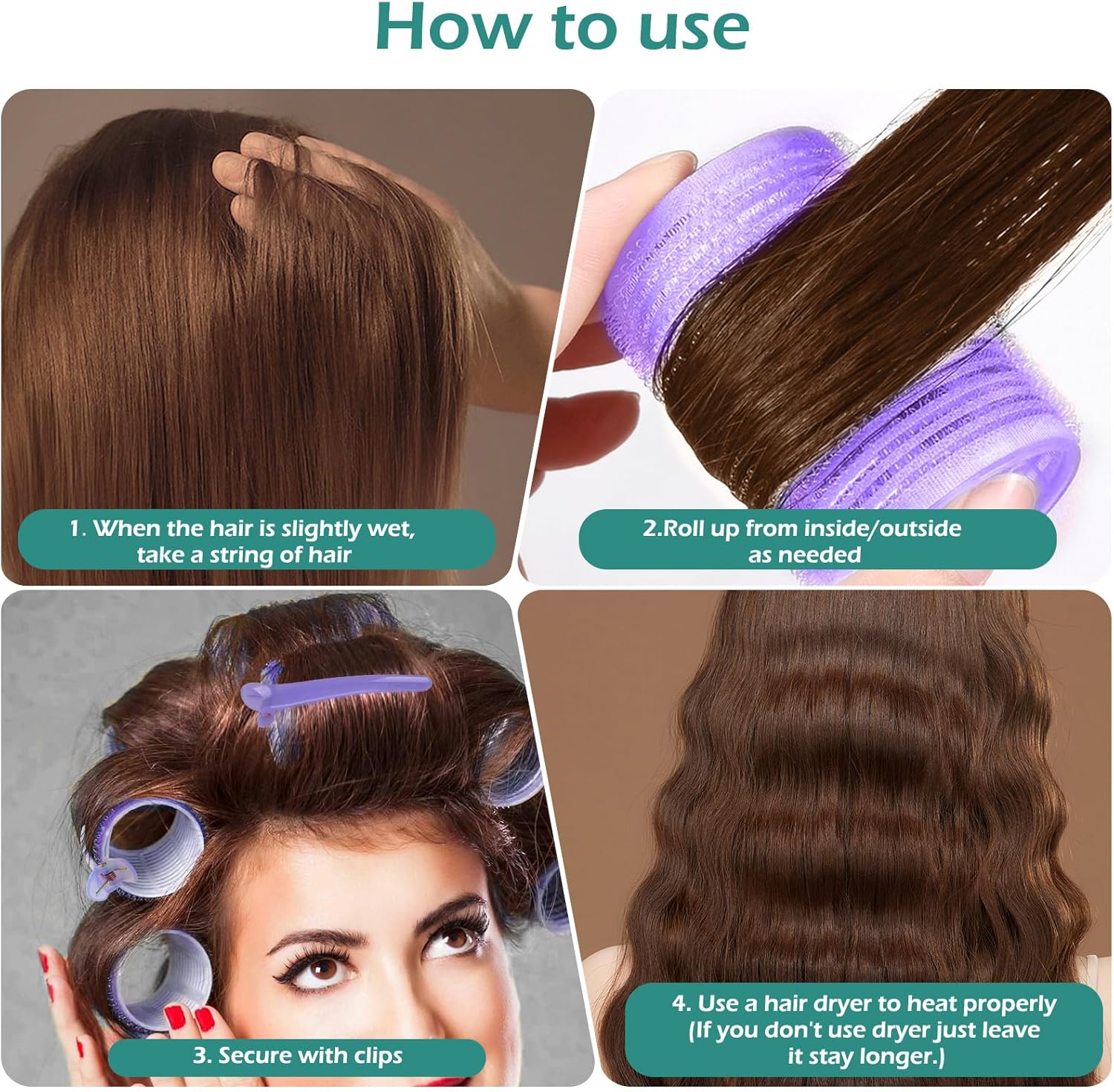 How to use

1. When the hair is slightly wet, take a string of hair

2.Roll up from inside/outside as needed

3. Secure with clips

4. Use a hair dryer to heat properly (If you don't use dryer just leave it stay longer.)