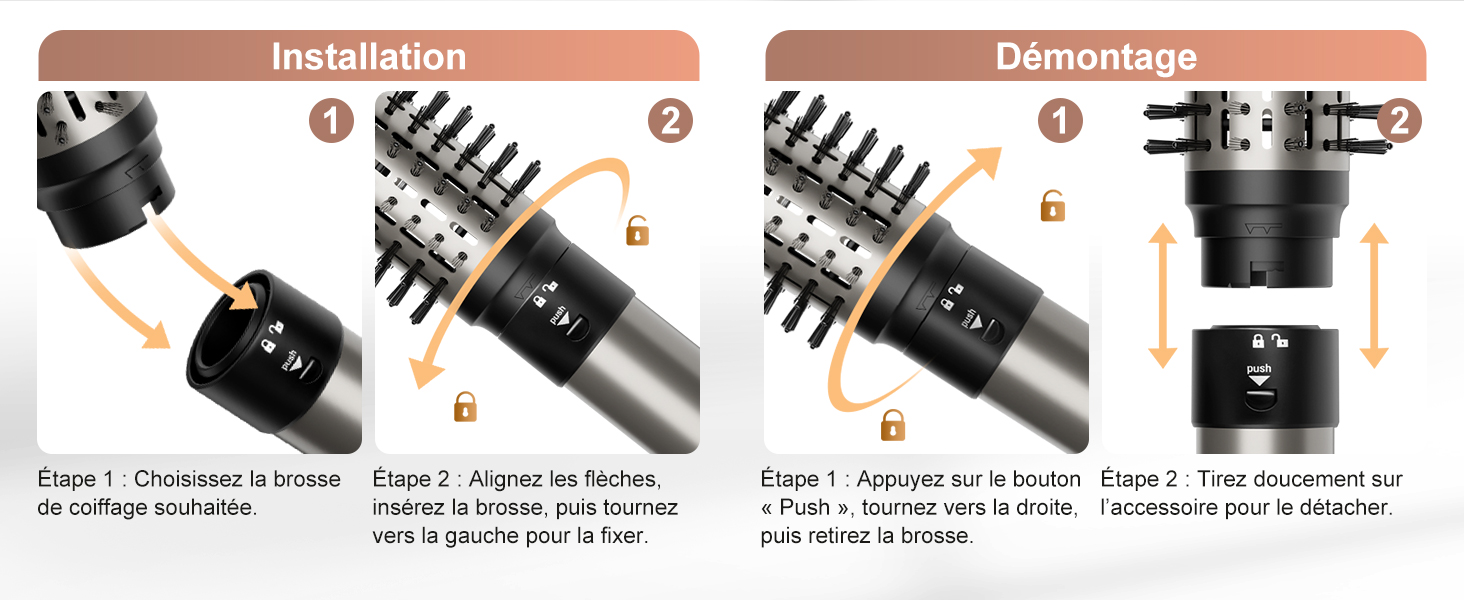 Installation

1

push

2

push

Étape 1 : Choisissez la brosse de coiffage souhaitée.

Étape 2 : Alignez les flèches, insérez la brosse, puis tournez vers la gauche pour la fixer.

Démontage

1

push

2

push

Étape 1 : Appuyez sur le bouton « Push », tournez vers la droite, puis retirez la brosse.

Étape 2 : Tirez doucement sur l'accessoire pour le détacher.