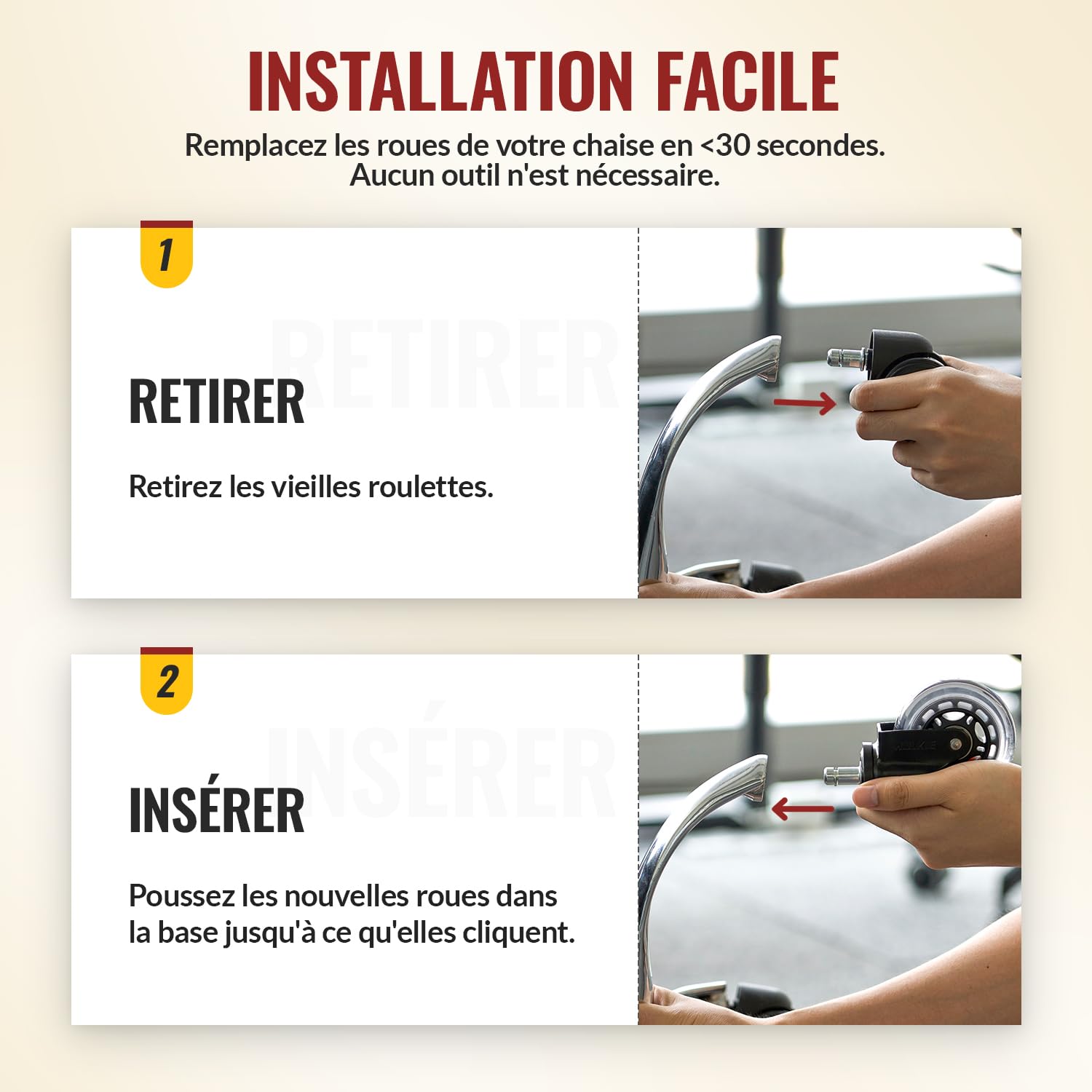 INSTALLATION FACILE

Remplacez les roues de votre chaise en <30 secondes. Aucun outil n'est nécessaire.

1

RETIRER

RETIRER

Retirez les vieilles roulettes.

2

INSÉRER

INSÉRER

Poussez les nouvelles roues dans la base jusqu'à ce qu'elles cliquent.