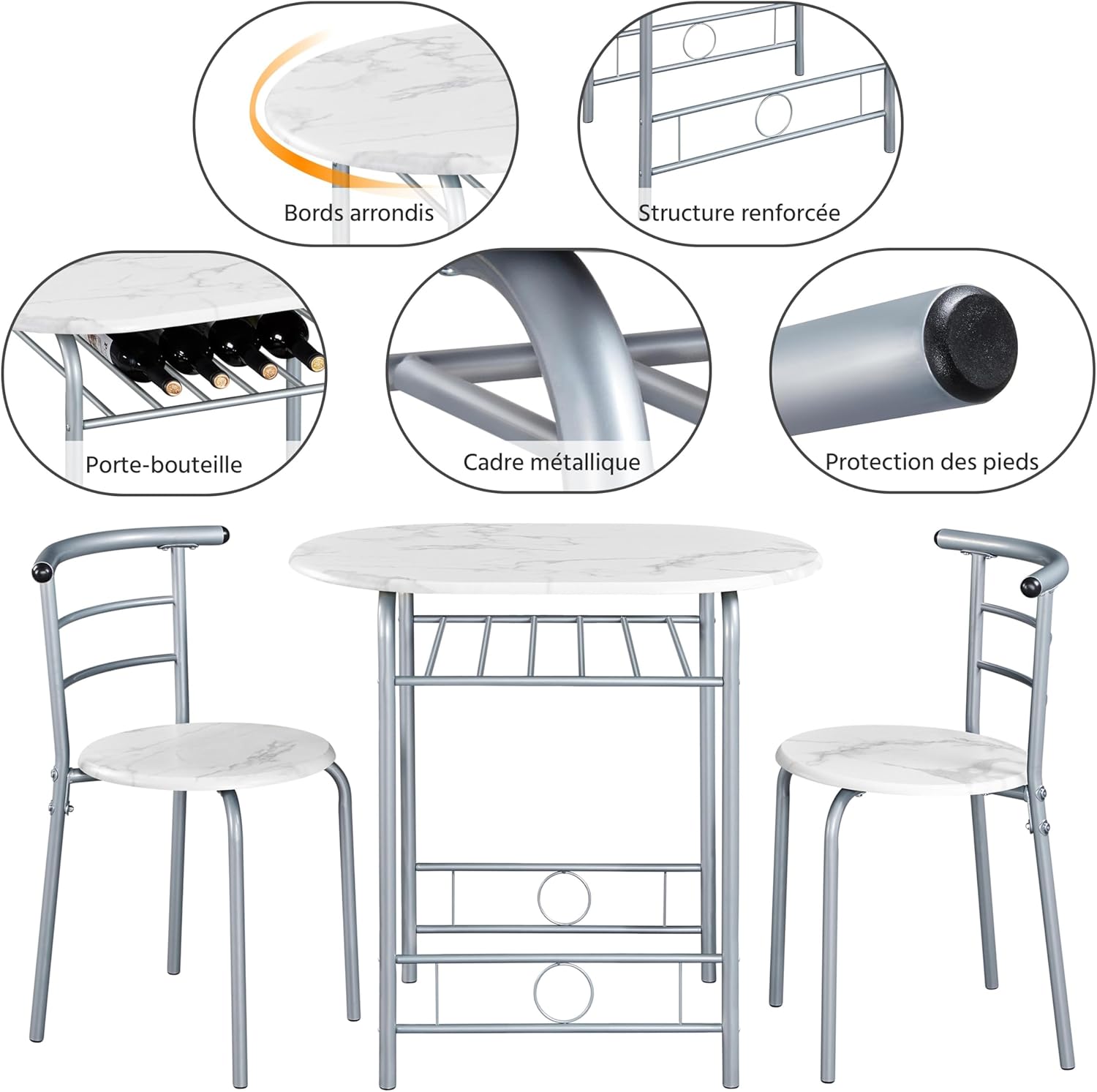 Bords arrondis

Structure renforcée

Porte-bouteille

Cadre métallique

Protection des pieds