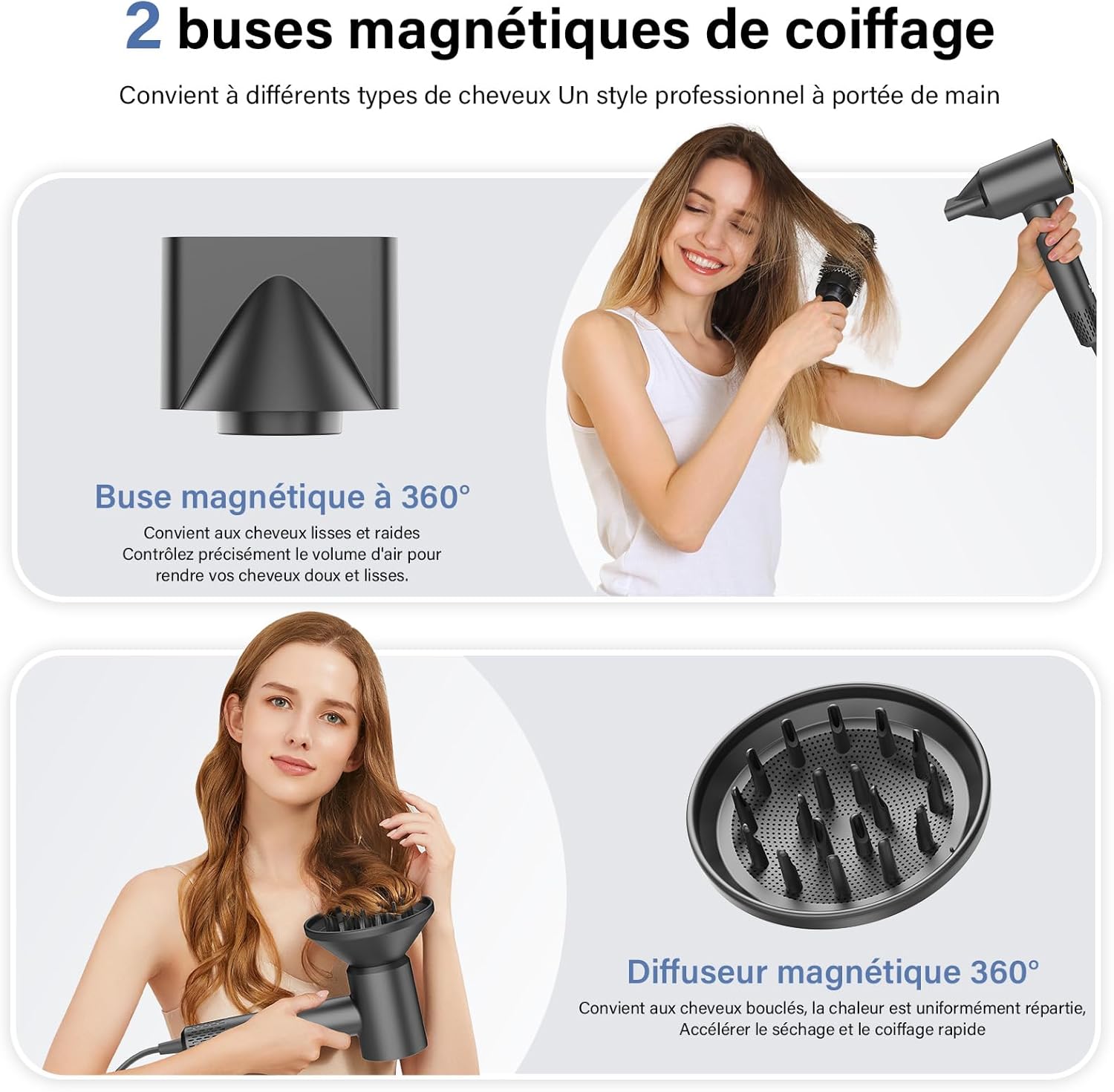 2 buses magnétiques de coiffage

Convient à différents types de cheveux Un style professionnel à portée de main

Buse magnétique à 360°

Convient aux cheveux lisses et raides Contrôlez précisément le volume d'air pour rendre vos cheveux doux et lisses.

Diffuseur magnétique 360°

Convient aux cheveux bouclés, la chaleur est uniformément répartie, Accélérer le séchage et le coiffage rapide