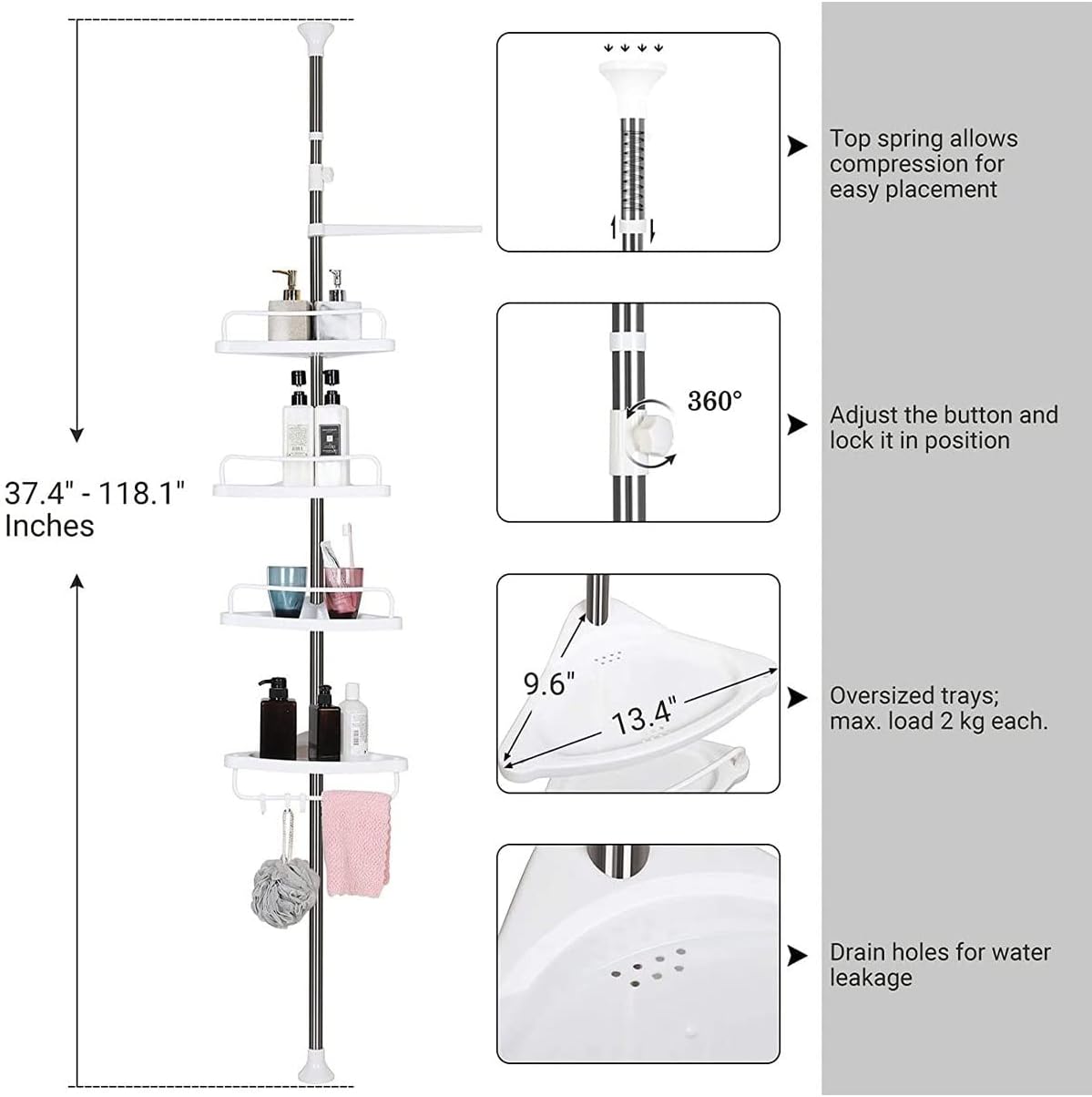 37.4" - 118.1" Inches

Top spring allows compression for easy placement

360°

Adjust the button and lock it in position

9.6"

13.4"

Oversized trays; max. load 2 kg each.

Drain holes for water leakage