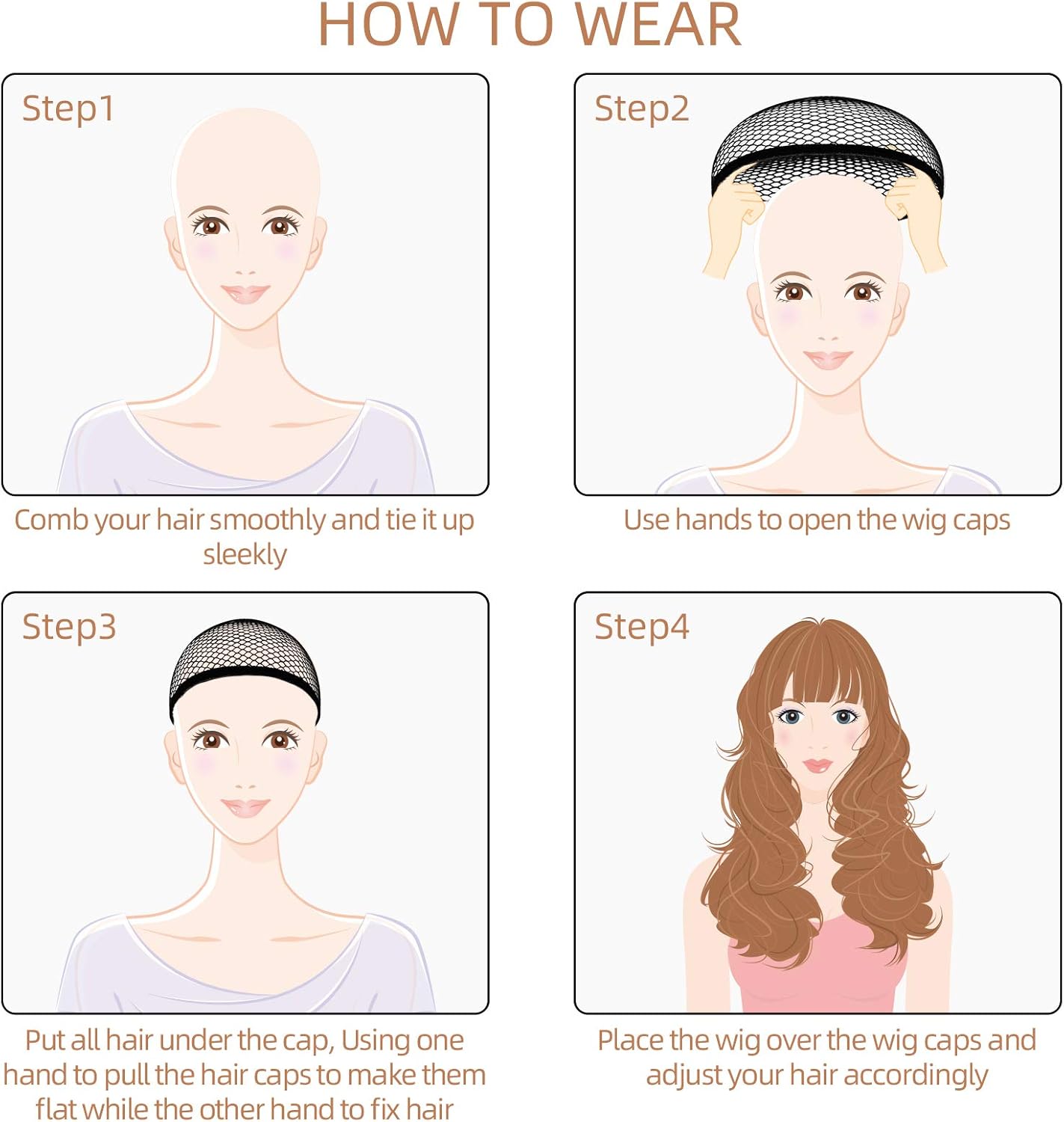 HOW TO WEAR

Step1

Comb your hair smoothly and tie it up sleekly

Step2

Use hands to open the wig caps

Step3

Put all hair under the cap, Using one hand to pull the hair caps to make them flat while the other hand to fix hair

Step4

Place the wig over the wig caps and adjust your hair accordingly