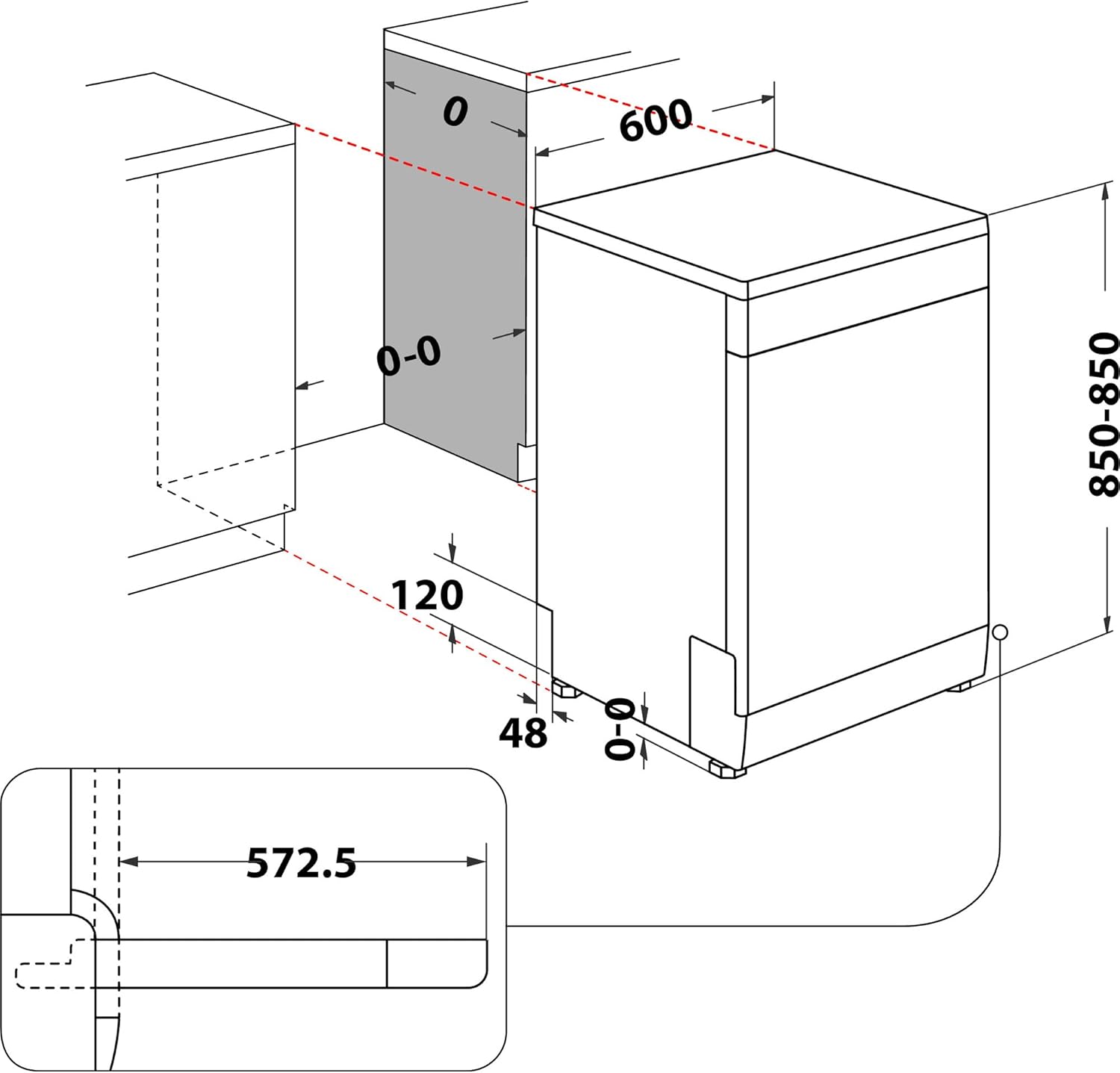 0
600
0-0
850-850
120
48
0-0
572.5