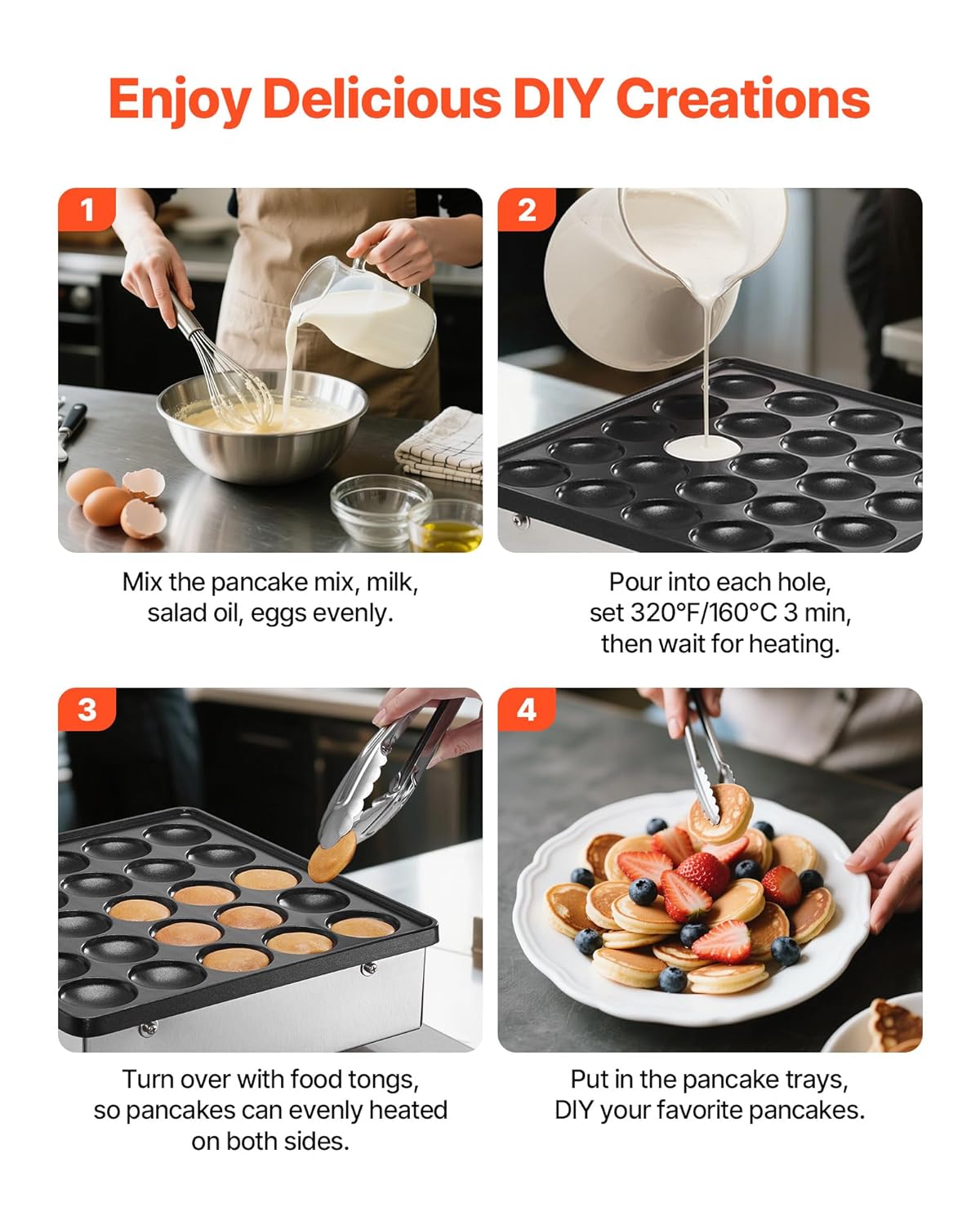 Enjoy Delicious DIY Creations

1

Mix the pancake mix, milk, salad oil, eggs evenly.

2

Pour into each hole, set 320°F/160°C 3 min, then wait for heating.

3

Turn over with food tongs, so pancakes can evenly heated on both sides.

4

Put in the pancake trays, DIY your favorite pancakes.