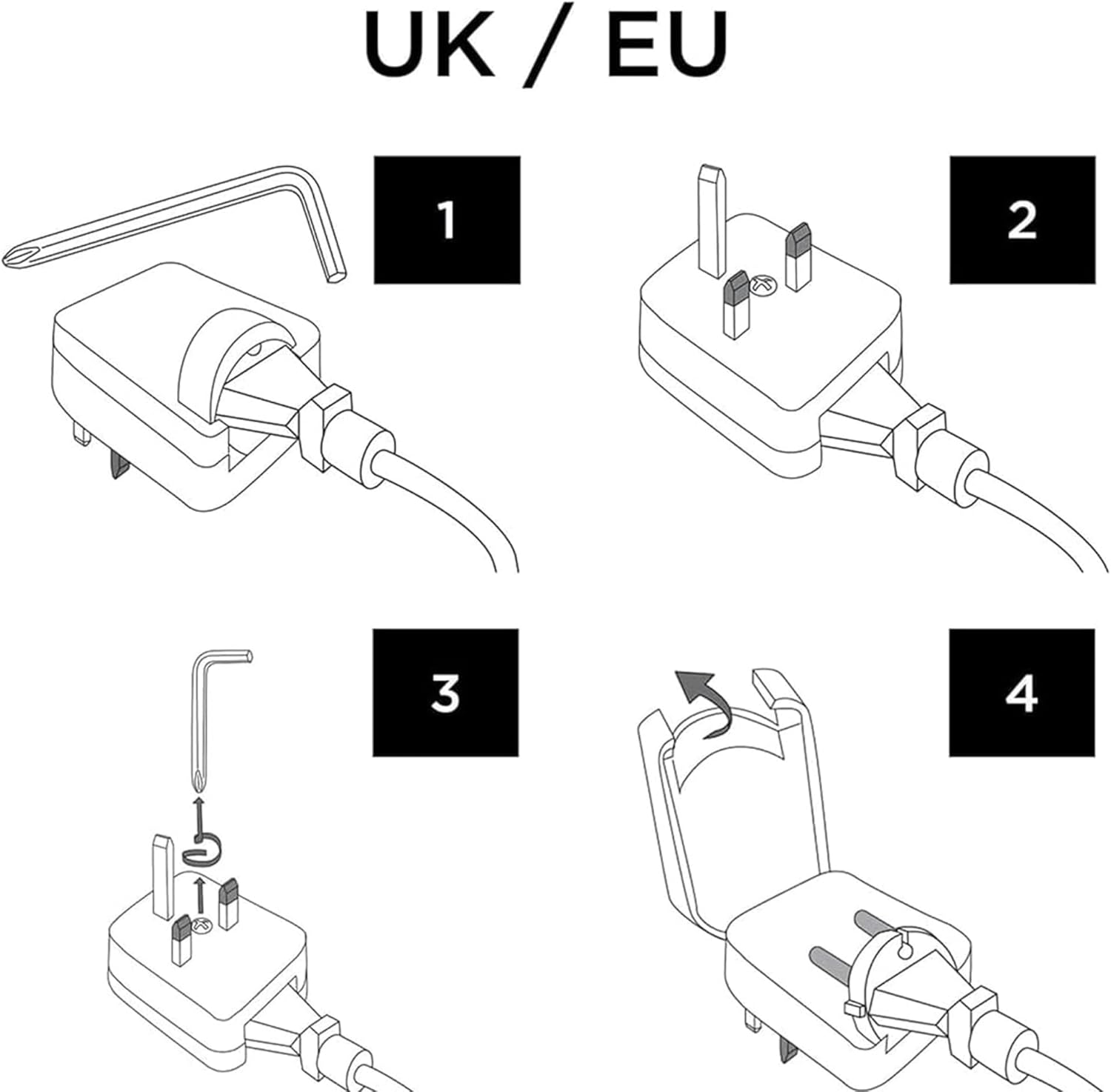 UK / EU

1

2

3

4