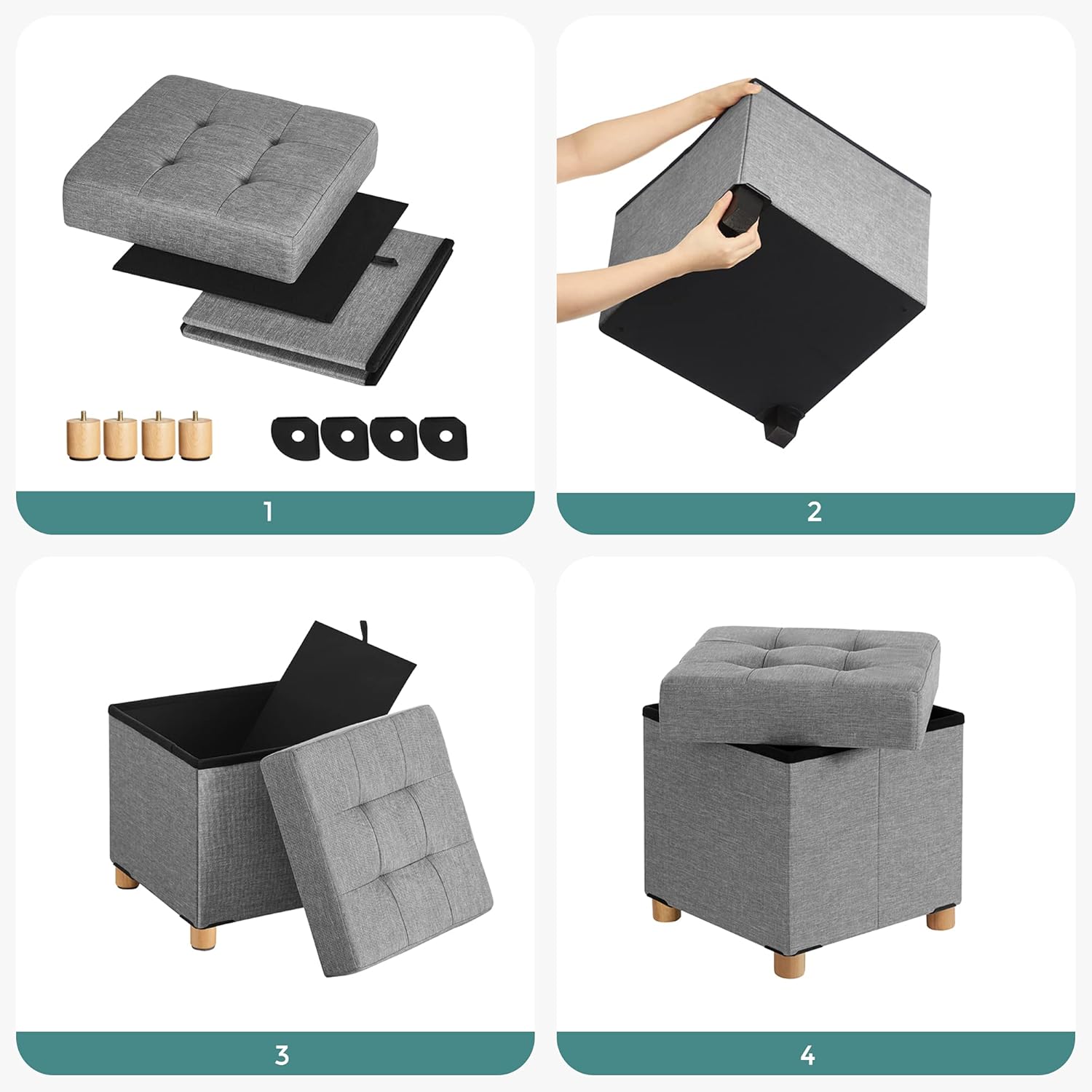 1

2

3

4