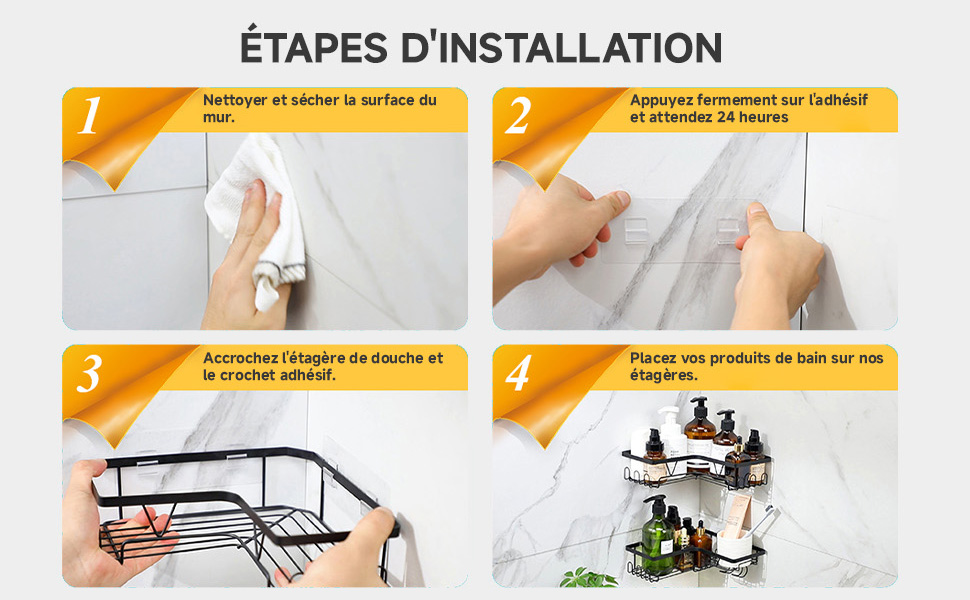 ÉTAPES D'INSTALLATION

1 Nettoyer et sécher la surface du mur.

2 Appuyez fermement sur l'adhésif et attendez 24 heures

3 Accrochez l'étagère de douche et le crochet adhésif.

4 Placez vos produits de bain sur nos étagères.